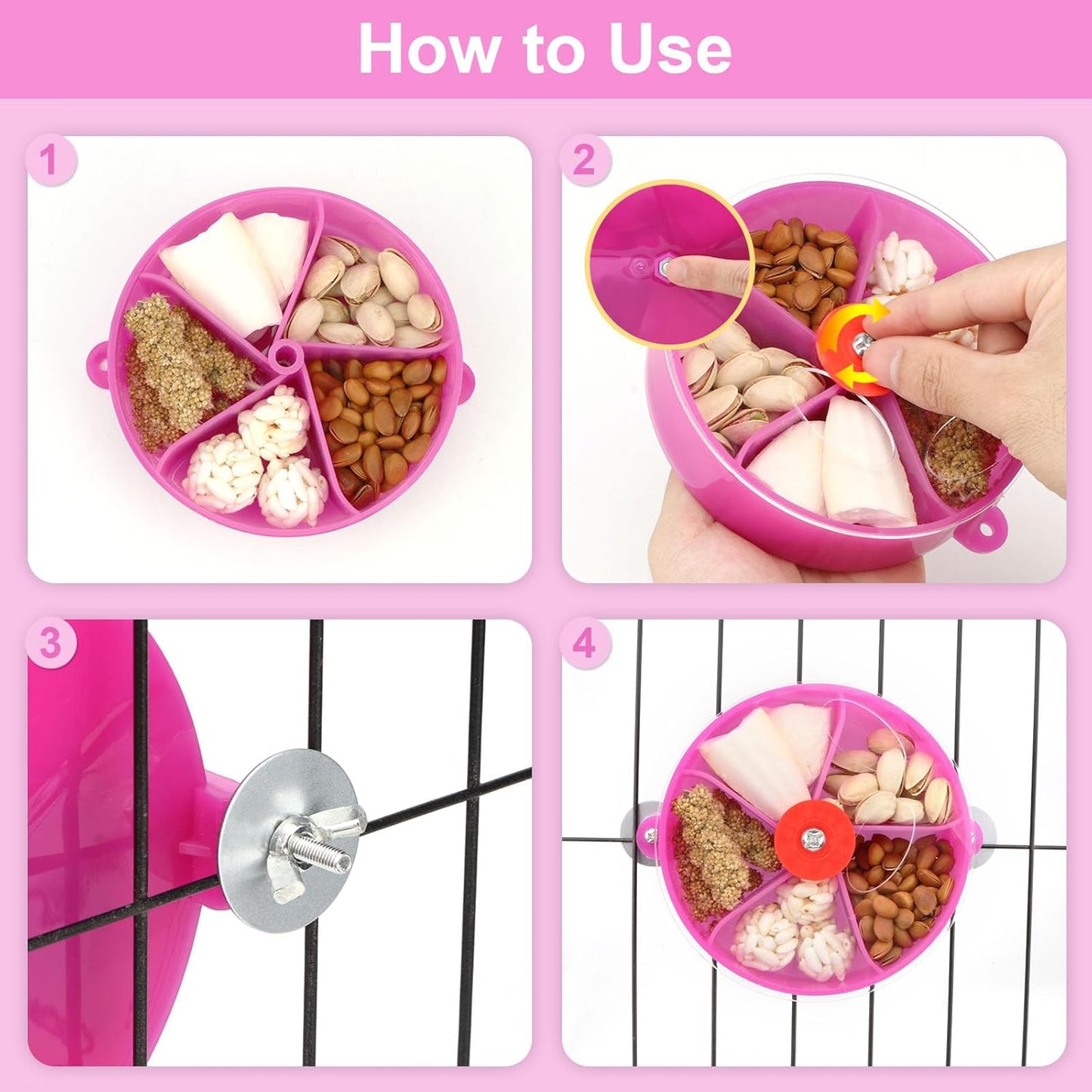 How to Use

1

2

3

4