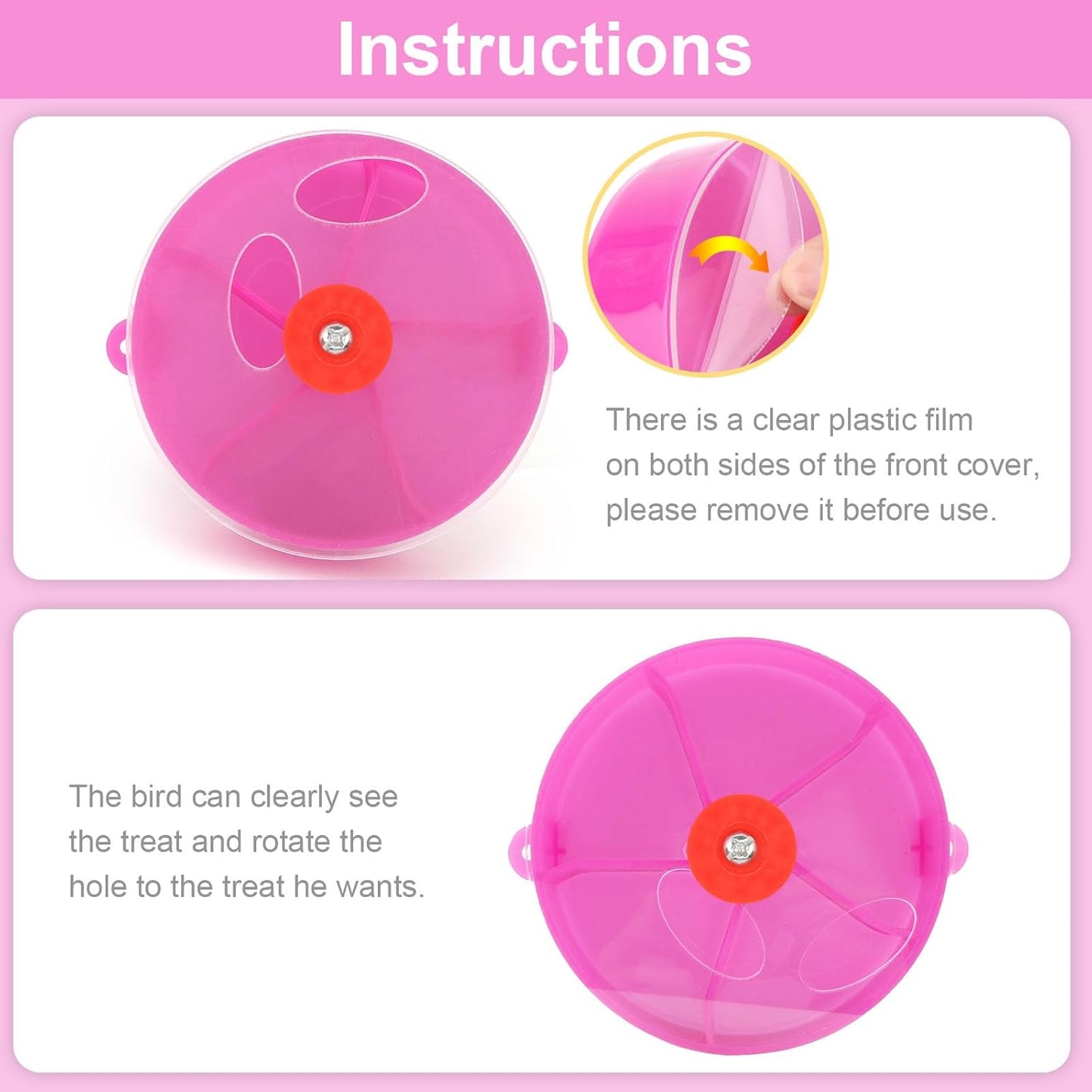 Instructions

There is a clear plastic film on both sides of the front cover, please remove it before use.

The bird can clearly see the treat and rotate the hole to the treat he wants.